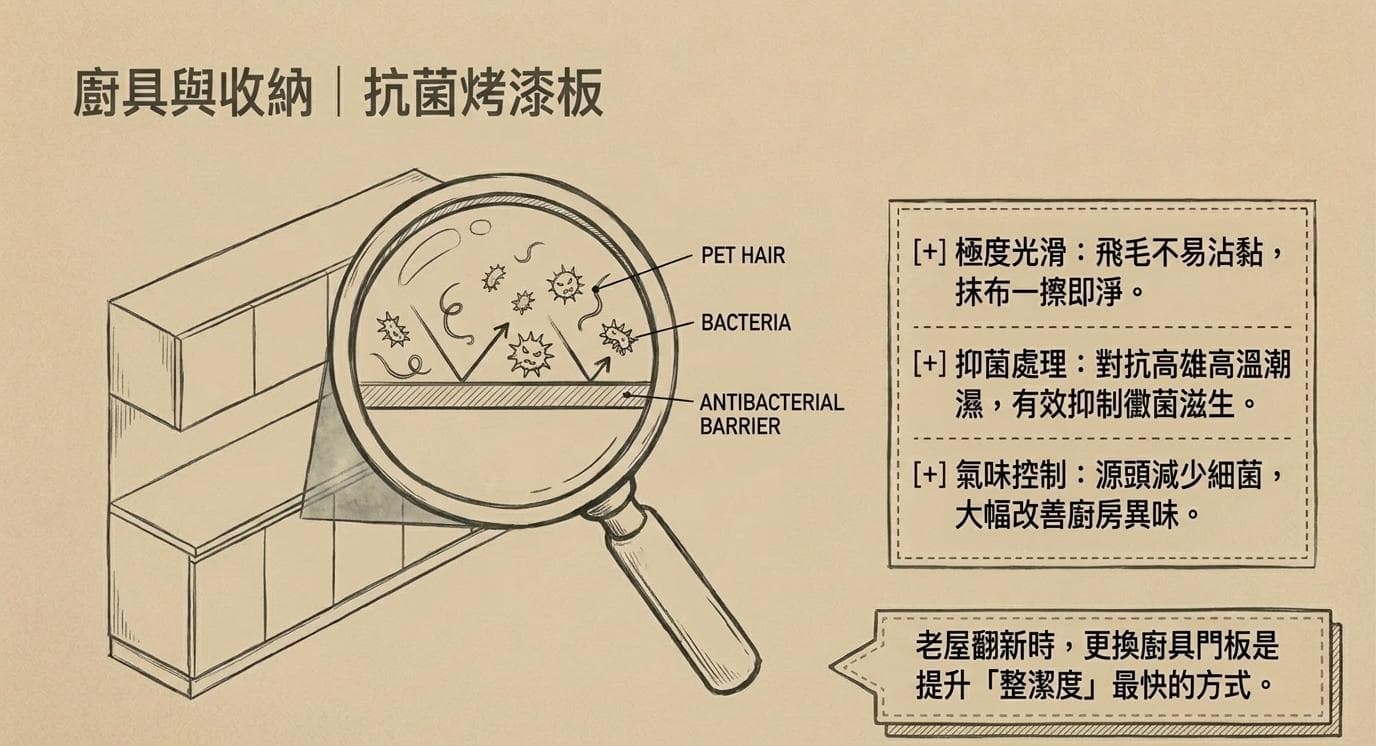 廚具與收納｜抗菌烤漆板

PET HAIR

BACTERIA

ANTIBACTERIAL BARRIER

[+] 極度光滑：飛毛不易沾黏，抹布一擦即淨。

[+] 抑菌處理：對抗高雄高溫潮濕，有效抑制黴菌滋生。

[+] 氣味控制：源頭減少細菌，大幅改善廚房異味。

老屋翻新時，更換廚具門板是提升「整潔度」最快的方式。